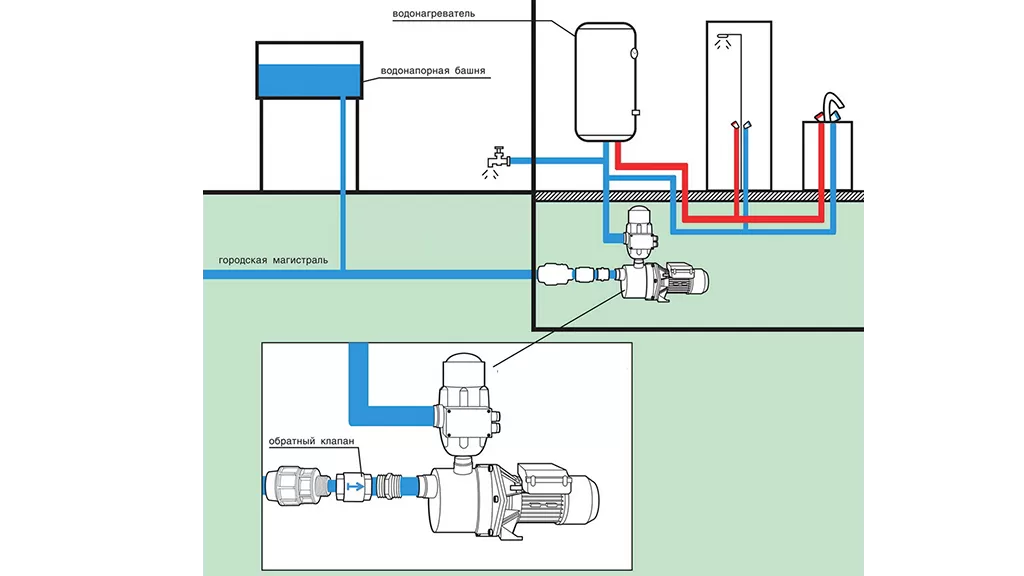 водонагреватель

водонапорная башня

городская магистраль

обратный клапан