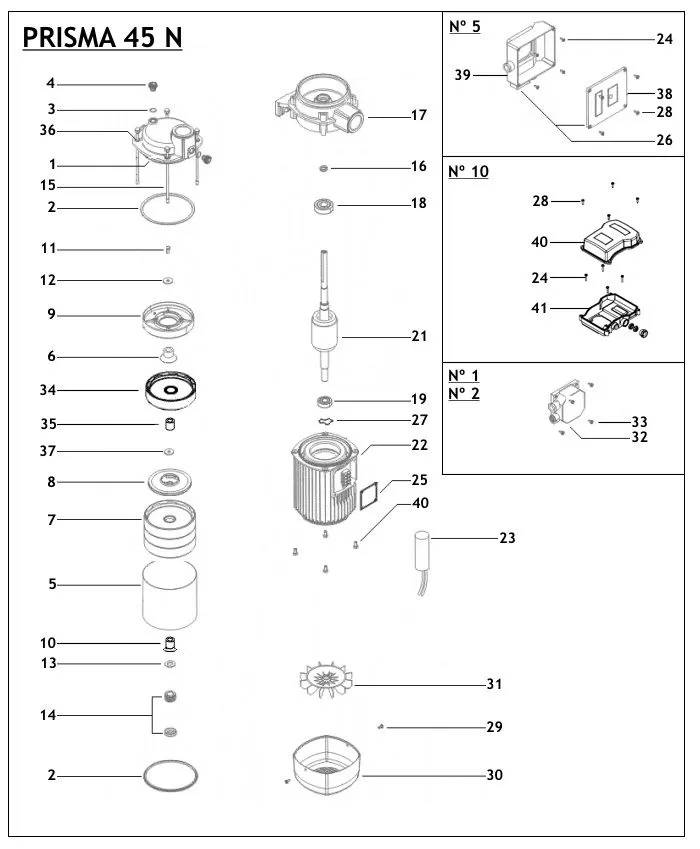 PRISMA 45 N

4
3
36
1
15
2
11
12
9
6
34
35
37
8
7
5
10
13
14
2

17
16
18
21
19
27
22
25
40
23
31
29
30

Nº 5
24
39
38
28
26

Nº 10
28
40
24
41

Nº 1
Nº 2
33
32